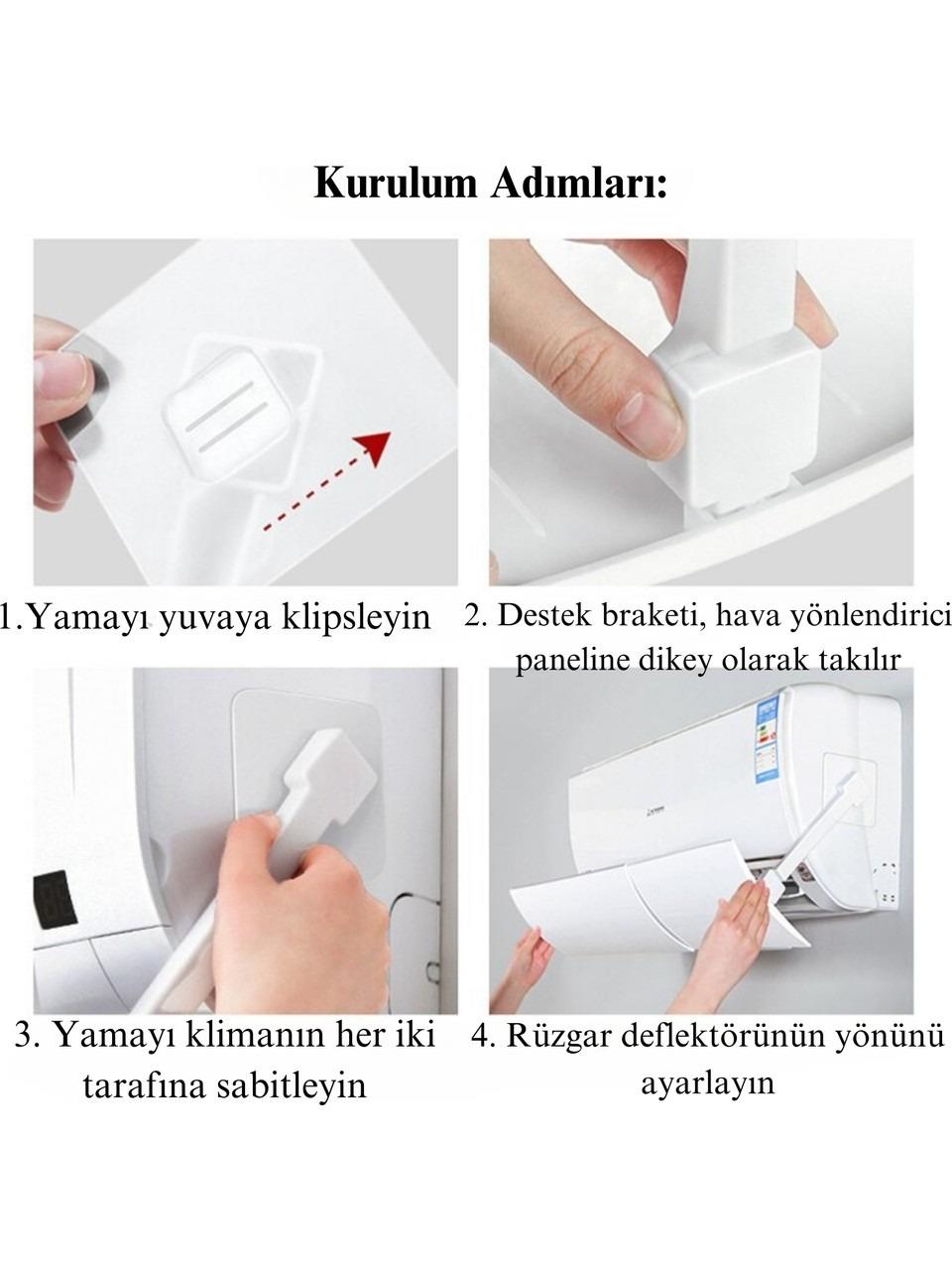 Kurulum Adımları:

1.Yamayı yuvaya klipsleyin

2. Destek braketi, hava yönlendirici paneline dikey olarak takılır

3. Yamayı klimanın her iki tarafına sabitleyin

4. Rüzgar deflektörünün yönünü ayarlayın