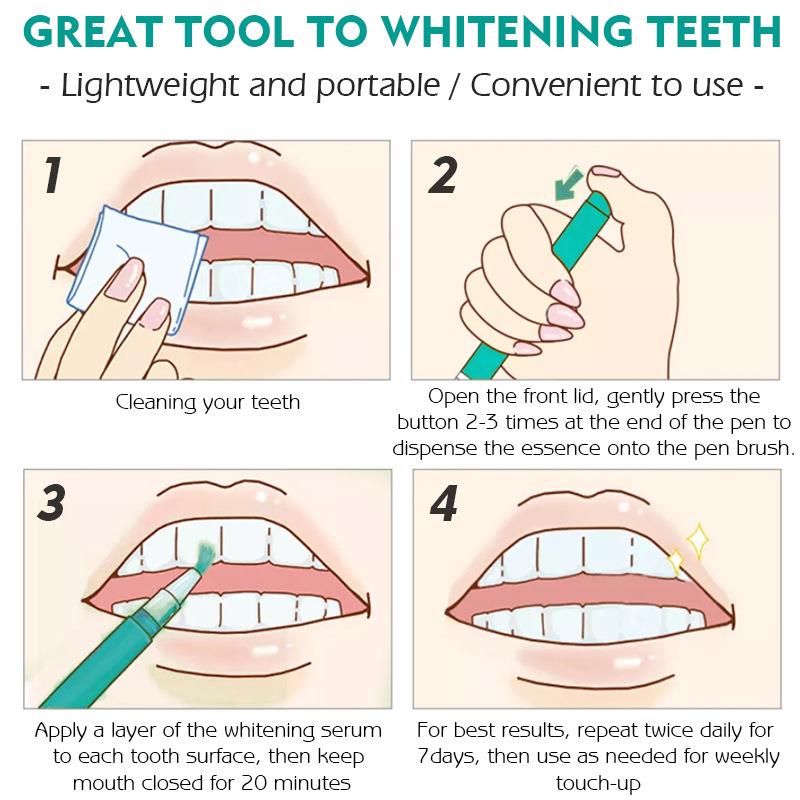 GREAT TOOL TO WHITENING TEETH

- Lightweight and portable / Convenient to use -

1

Cleaning your teeth

2

Open the front lid, gently press the button 2-3 times at the end of the pen to dispense the essence onto the pen brush.

3

Apply a layer of the whitening serum to each tooth surface, then keep mouth closed for 20 minutes

4

For best results, repeat twice daily for 7days, then use as needed for weekly touch-up